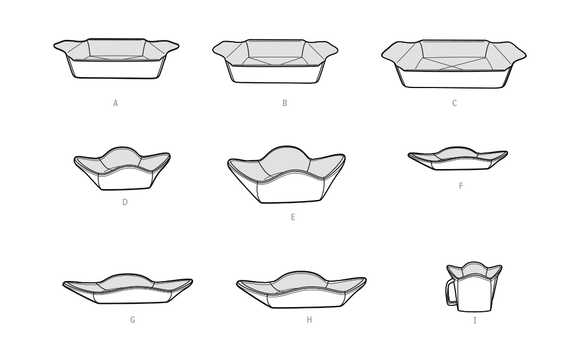 A B C

D E F

G H I